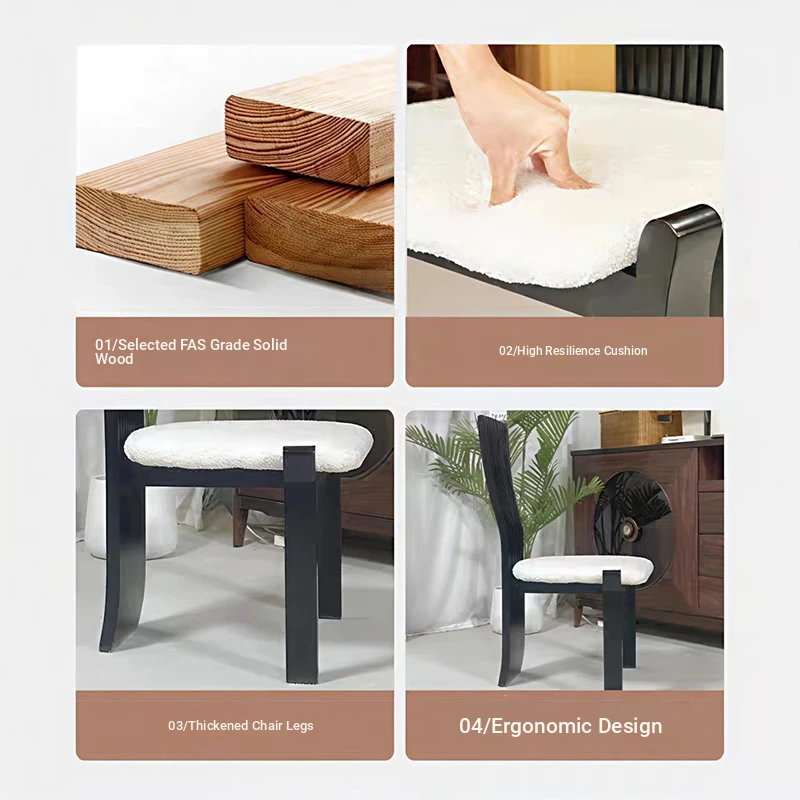 01/Selected FAS Grade Solid Wood

02/High Resilience Cushion

03/Thickened Chair Legs

04/Ergonomic Design