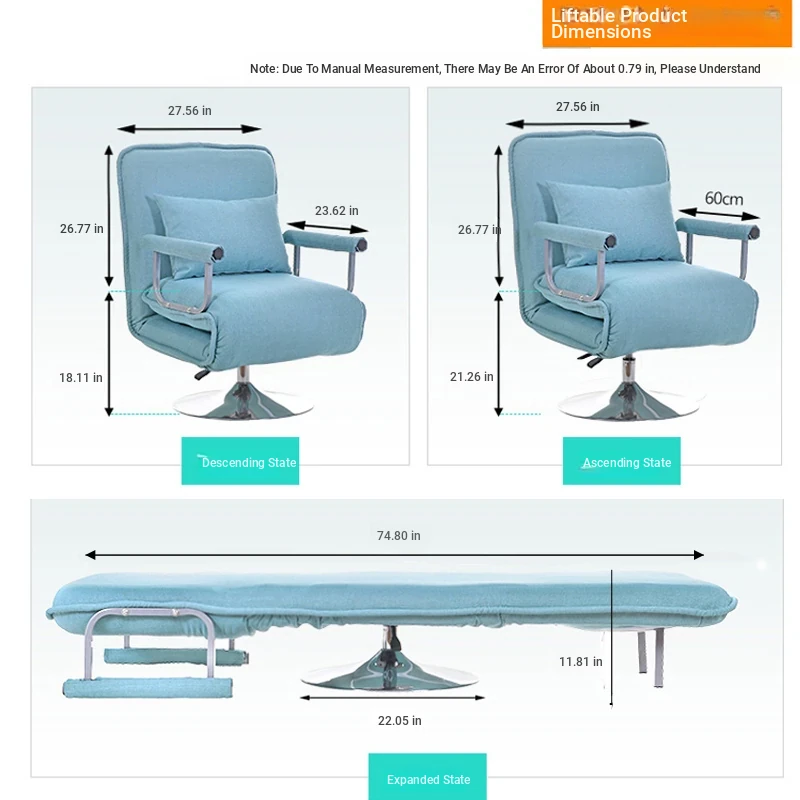 Liftable Product Dimensions

Note: Due To Manual Measurement, There May Be An Error Of About 0.79 in, Please Understand

27.56 in
26.77 in
23.62 in
18.11 in
Descending State

27.56 in
26.77 in
60cm
21.26 in
Ascending State

74.80 in
11.81 in
22.05 in
Expanded State