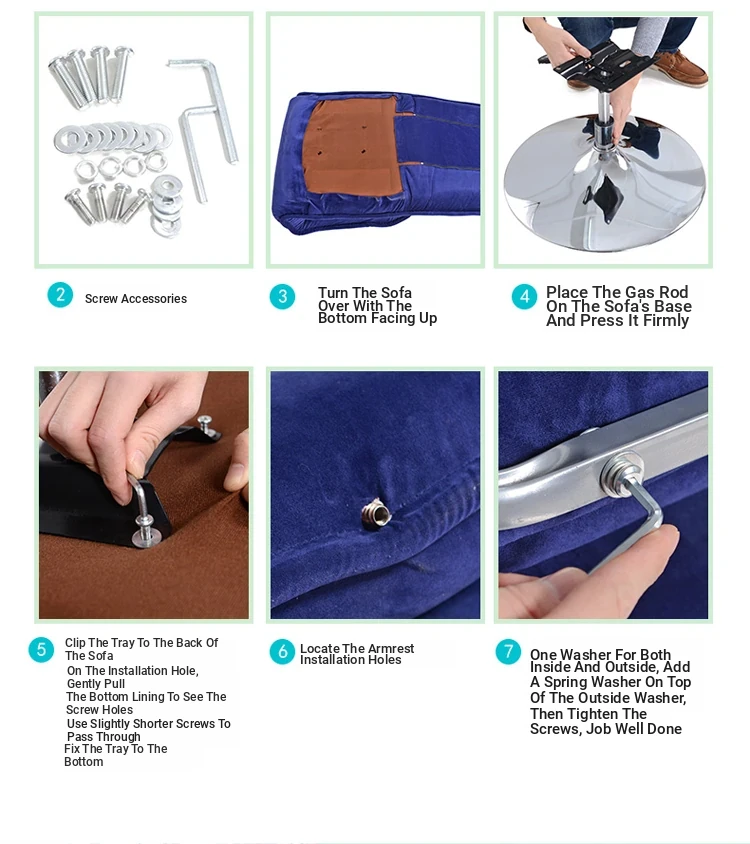 2 Screw Accessories

3 Turn The Sofa Over With The Bottom Facing Up

4 Place The Gas Rod On The Sofa's Base And Press It Firmly

5 Clip The Tray To The Back Of The Sofa
On The Installation Hole, Gently Pull
The Bottom Lining To See The Screw Holes
Use Slightly Shorter Screws To Pass Through
Fix The Tray To The Bottom

6 Locate The Armrest Installation Holes

7 One Washer For Both Inside And Outside, Add A Spring Washer On Top Of The Outside Washer, Then Tighten The Screws, Job Well Done