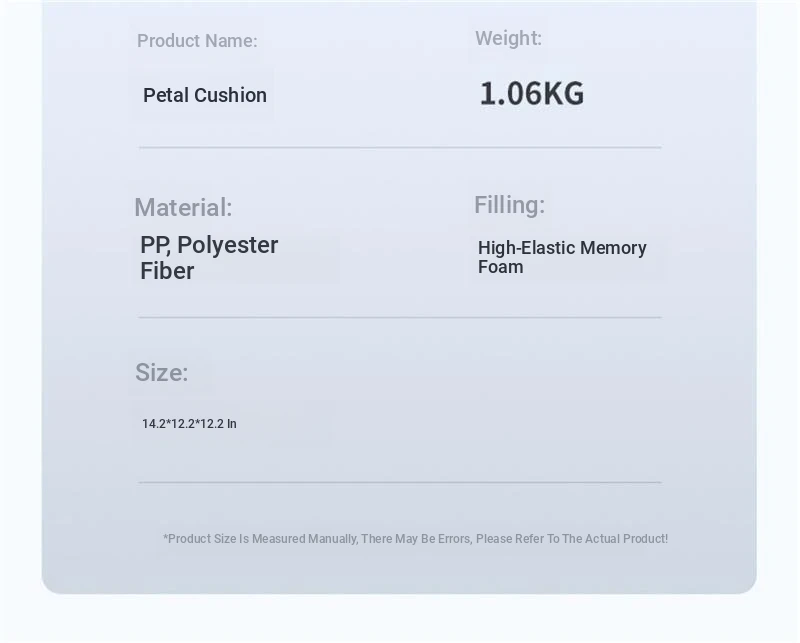 Product Name:

Petal Cushion

Weight:

1.06KG

Material:

PP, Polyester Fiber

Filling:

High-Elastic Memory Foam

Size:

14.2*12.2*12.2 In

*Product Size Is Measured Manually, There May Be Errors, Please Refer To The Actual Product!