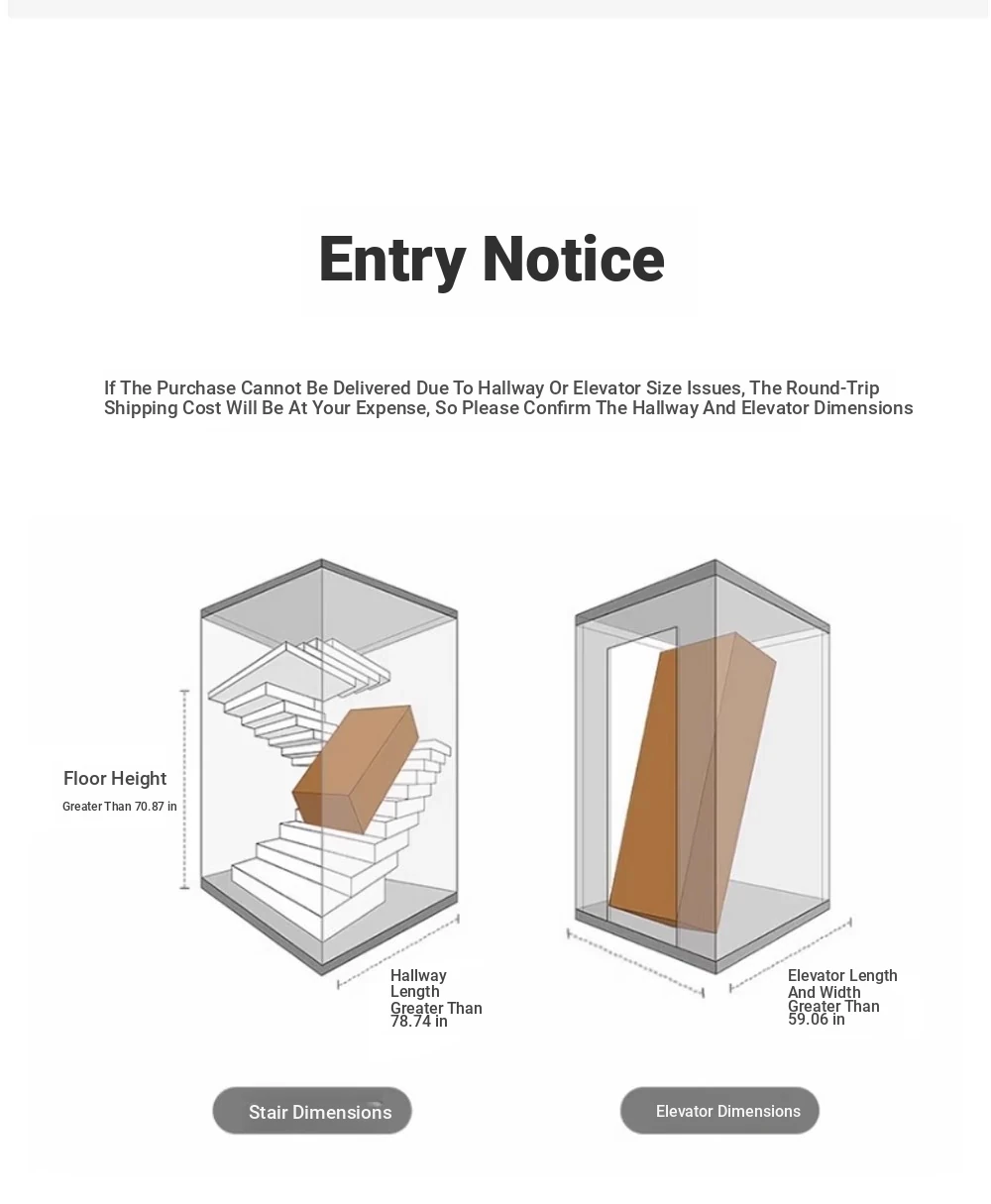 Entry Notice

If The Purchase Cannot Be Delivered Due To Hallway Or Elevator Size Issues, The Round-Trip Shipping Cost Will Be At Your Expense, So Please Confirm The Hallway And Elevator Dimensions

Floor Height
Greater Than 70.87 in

Hallway Length Greater Than 78.74 in

Elevator Length And Width Greater Than 59.06 in

Stair Dimensions

Elevator Dimensions