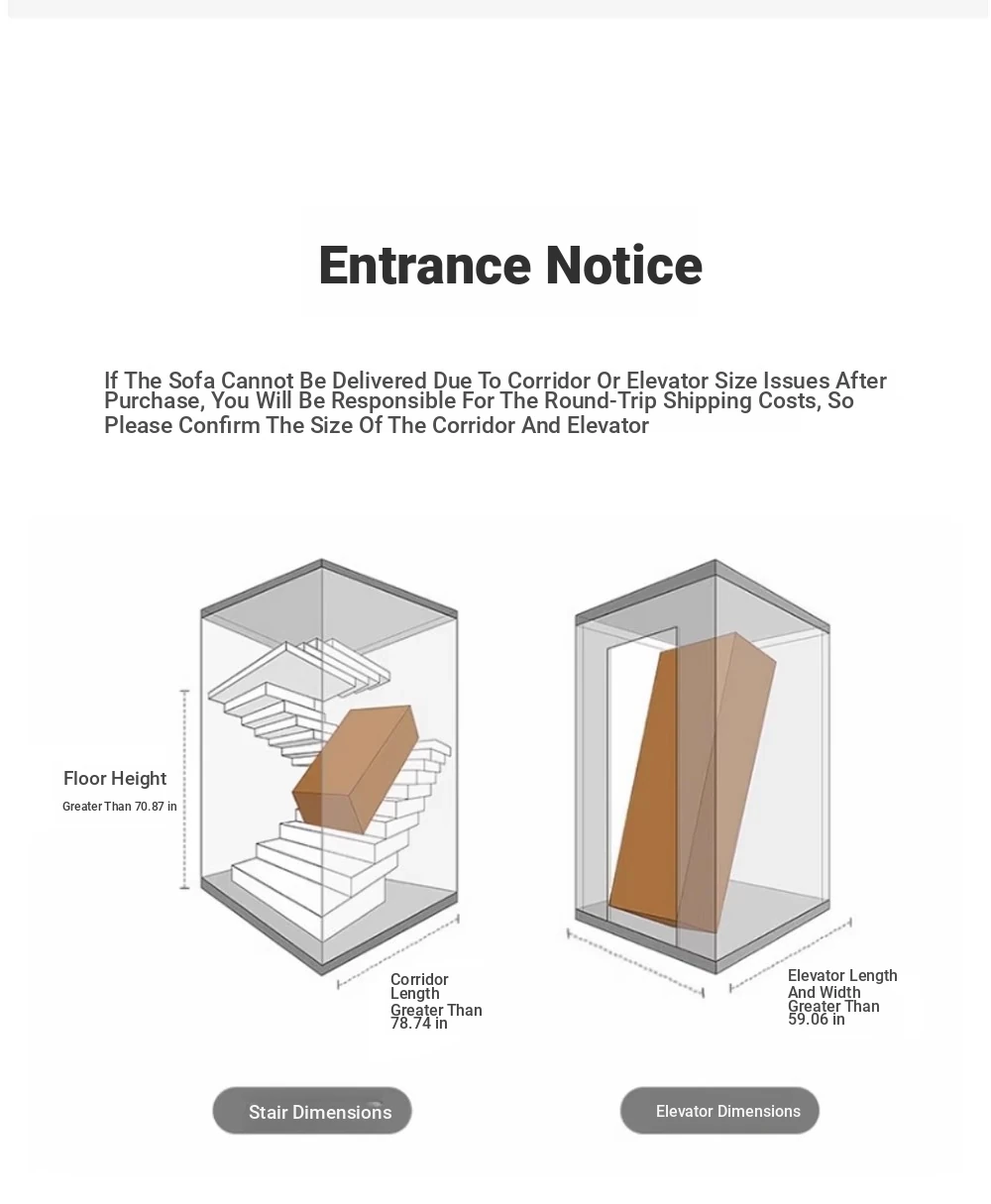 Entrance Notice

If The Sofa Cannot Be Delivered Due To Corridor Or Elevator Size Issues After Purchase, You Will Be Responsible For The Round-Trip Shipping Costs, So Please Confirm The Size Of The Corridor And Elevator

Floor Height
Greater Than 70.87 in

Corridor Length Greater Than 78.74 in

Elevator Length And Width Greater Than 59.06 in

Stair Dimensions

Elevator Dimensions