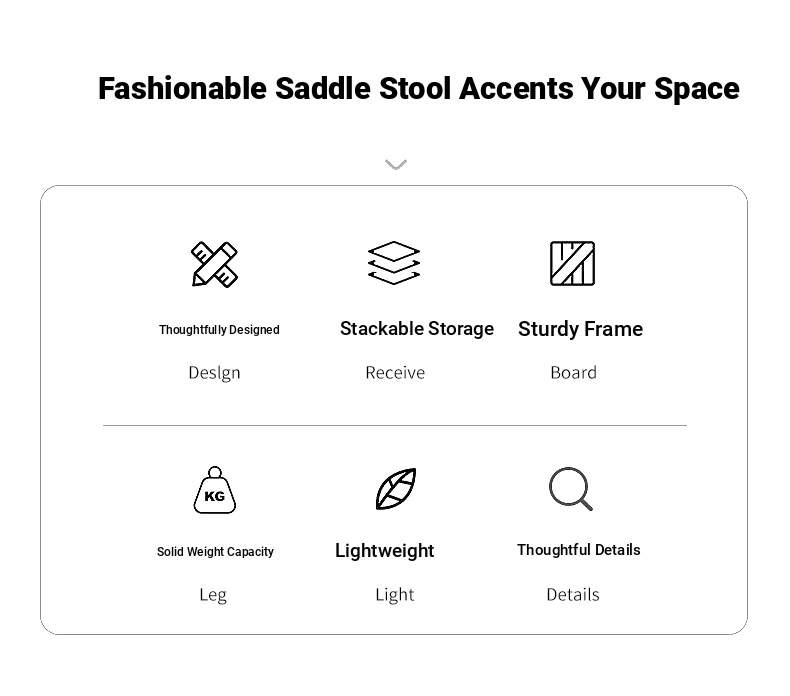 Fashionable Saddle Stool Accents Your Space

Thoughtfully Designed

Deslgn

Stackable Storage

Receive

Sturdy Frame

Board

KG

Solid Weight Capacity

Leg

Lightweight

Light

Thoughtful Details

Details