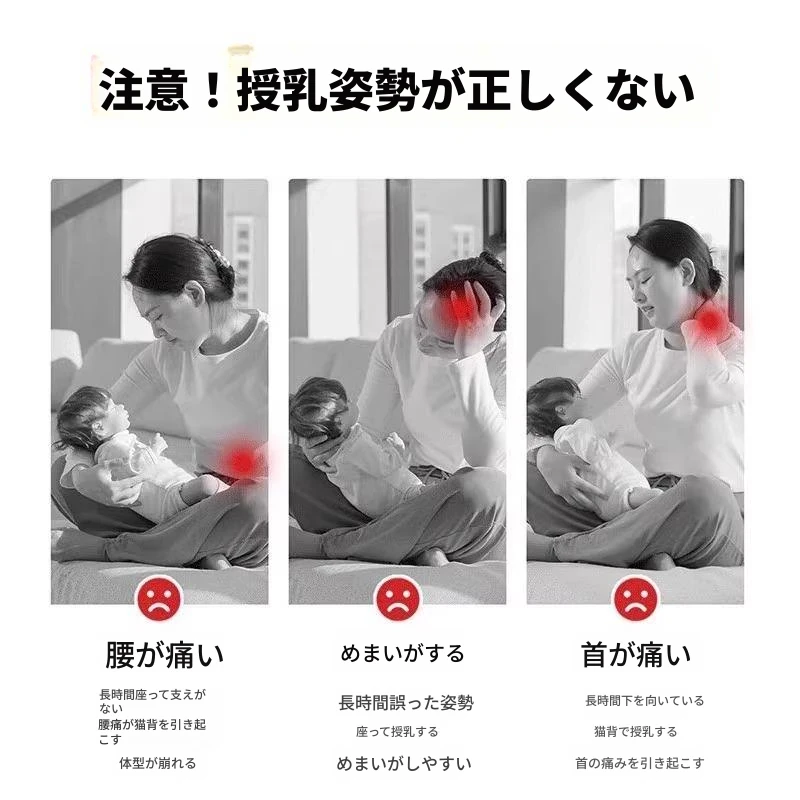 注意！授乳姿勢が正しくない

腰が痛い

長時間座って支えがない
腰痛が猫背を引き起こす
体型が崩れる

めまいがする

長時間誤った姿勢
座って授乳する
めまいがしやすい

首が痛い

長時間下を向いている
猫背で授乳する
首の痛みを引き起こす