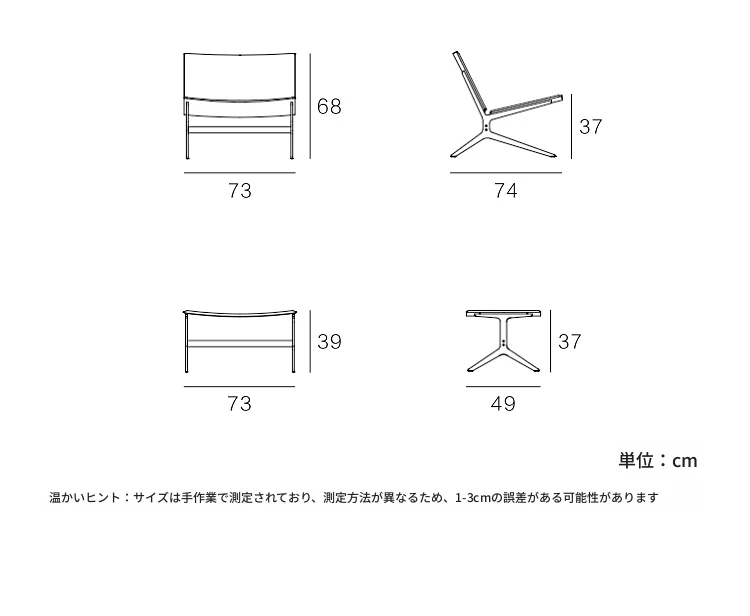 68

73

37

74

39

73

37

49

単位：cm

温かいヒント：サイズは手作業で測定されており、測定方法が異なるため、1-3cmの誤差がある可能性があります