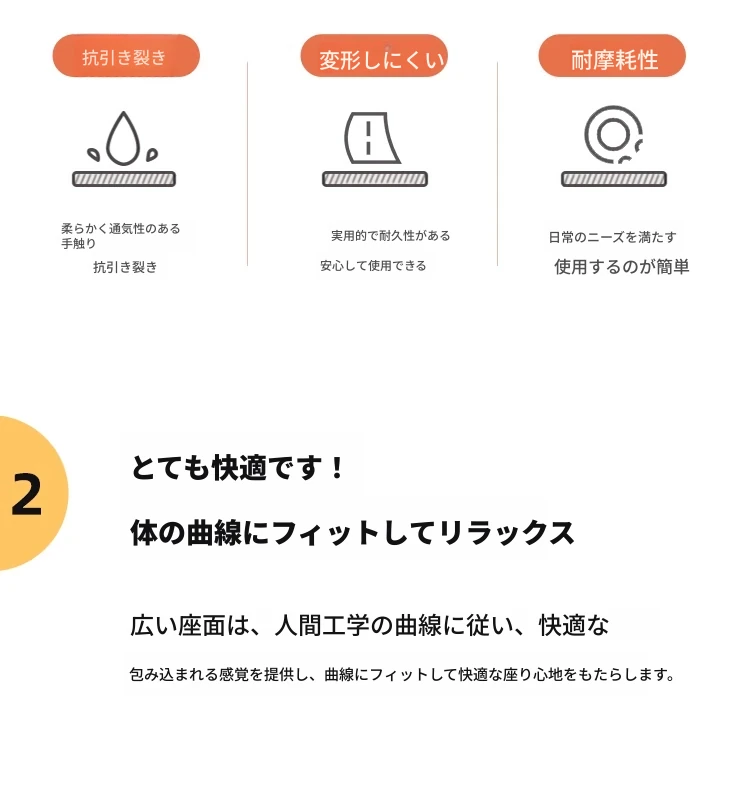 抗引き裂き

柔らかく通気性のある手触り

抗引き裂き

変形しにくい

実用的で耐久性がある

安心して使用できる

耐摩耗性

日常のニーズを満たす

使用するのが簡単

2

とても快適です！

体の曲線にフィットしてリラックス

広い座面は、人間工学の曲線に従い、快適な

包み込まれる感覚を提供し、曲線にフィットして快適な座り心地をもたらします。